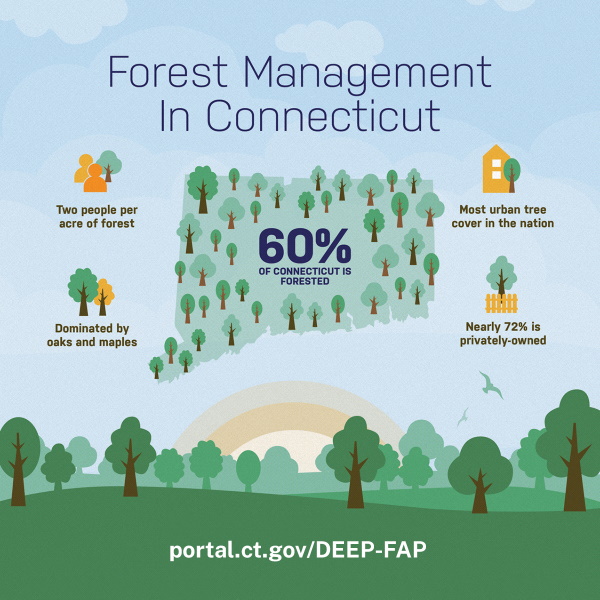 Forest Management In Connecticut

Two people per acre of forest

Dominated by oaks and maples

60%
OF CONNECTICUT IS FORESTED

Most urban tree cover in the nation

Nearly 72% is privately-owned

portal.ct.gov/DEEP-FAP